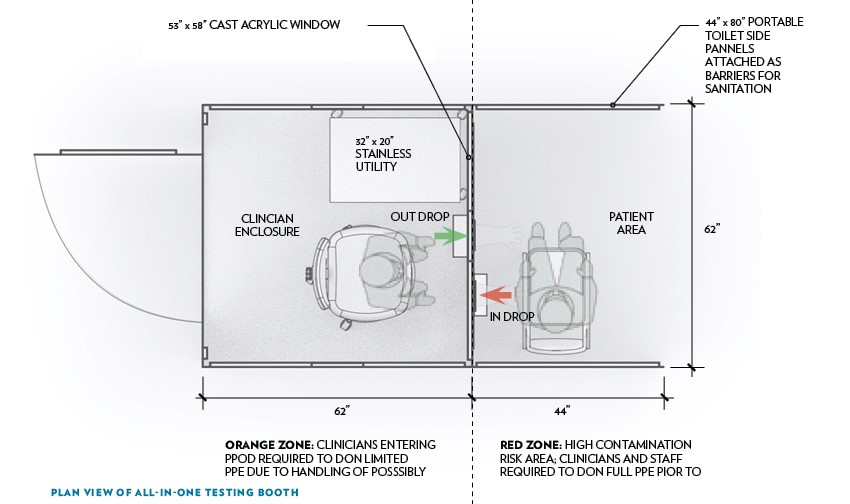 53" x 58" CAST ACRYLIC WINDOW

44" x 80" PORTABLE TOILET SIDE PANNELS ATTACHED AS BARRIERS FOR SANITATION

32" x 20" STAINLESS UTILITY

CLINCIAN ENCLOSURE

OUT DROP

PATIENT AREA

62"

IN DROP

62"

44"

ORANGE ZONE: CLINICIANS ENTERING PPOD REQUIRED TO DON LIMITED PPE DUE TO HANDLING OF POSSSIBLY

RED ZONE: HIGH CONTAMINATION RISK AREA; CLINICIANS AND STAFF REQUIRED TO DON FULL PPE PIOR TO

PLAN VIEW OF ALL-IN-ONE TESTING BOOTH